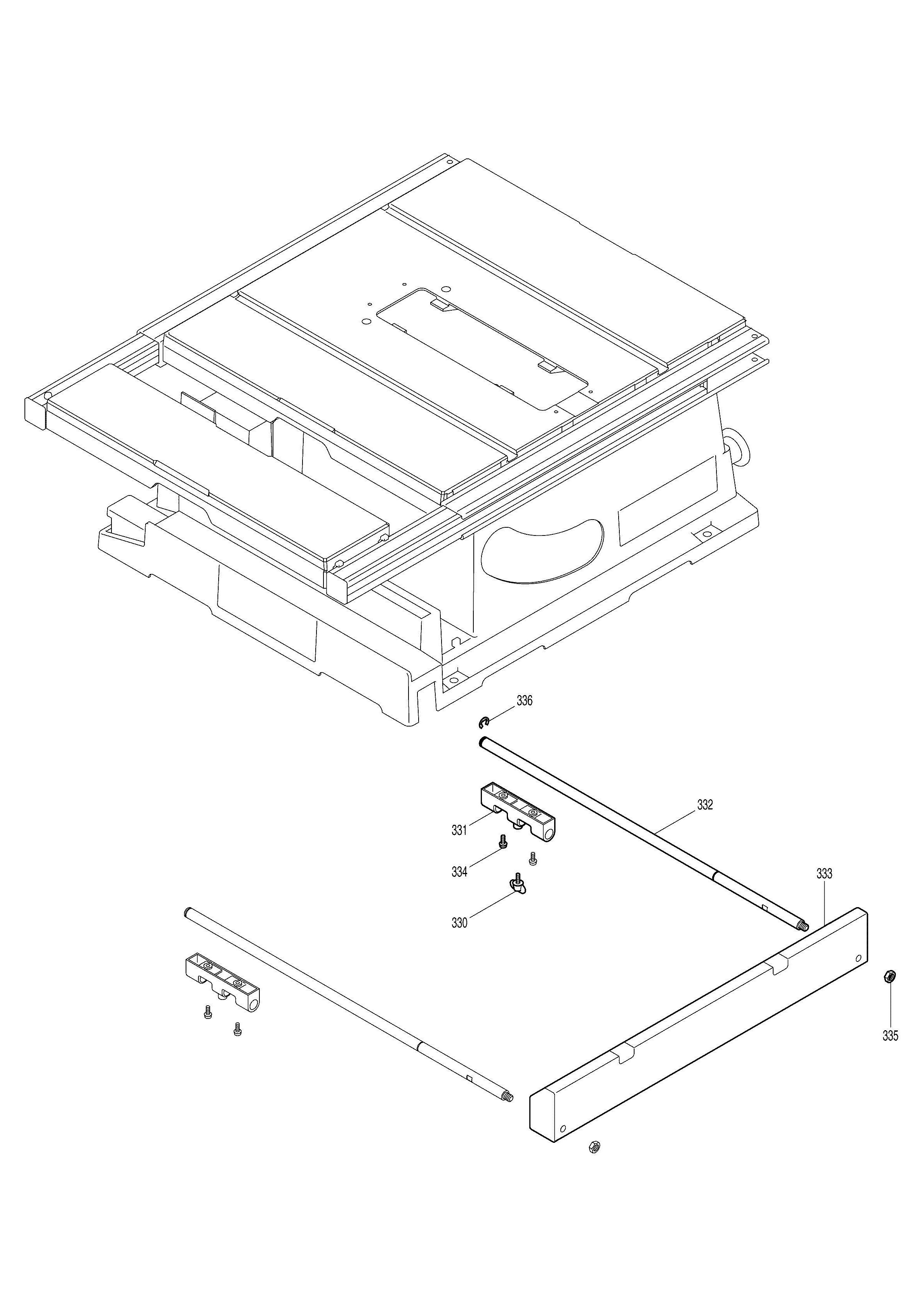 336
332
331
334
333
330
335