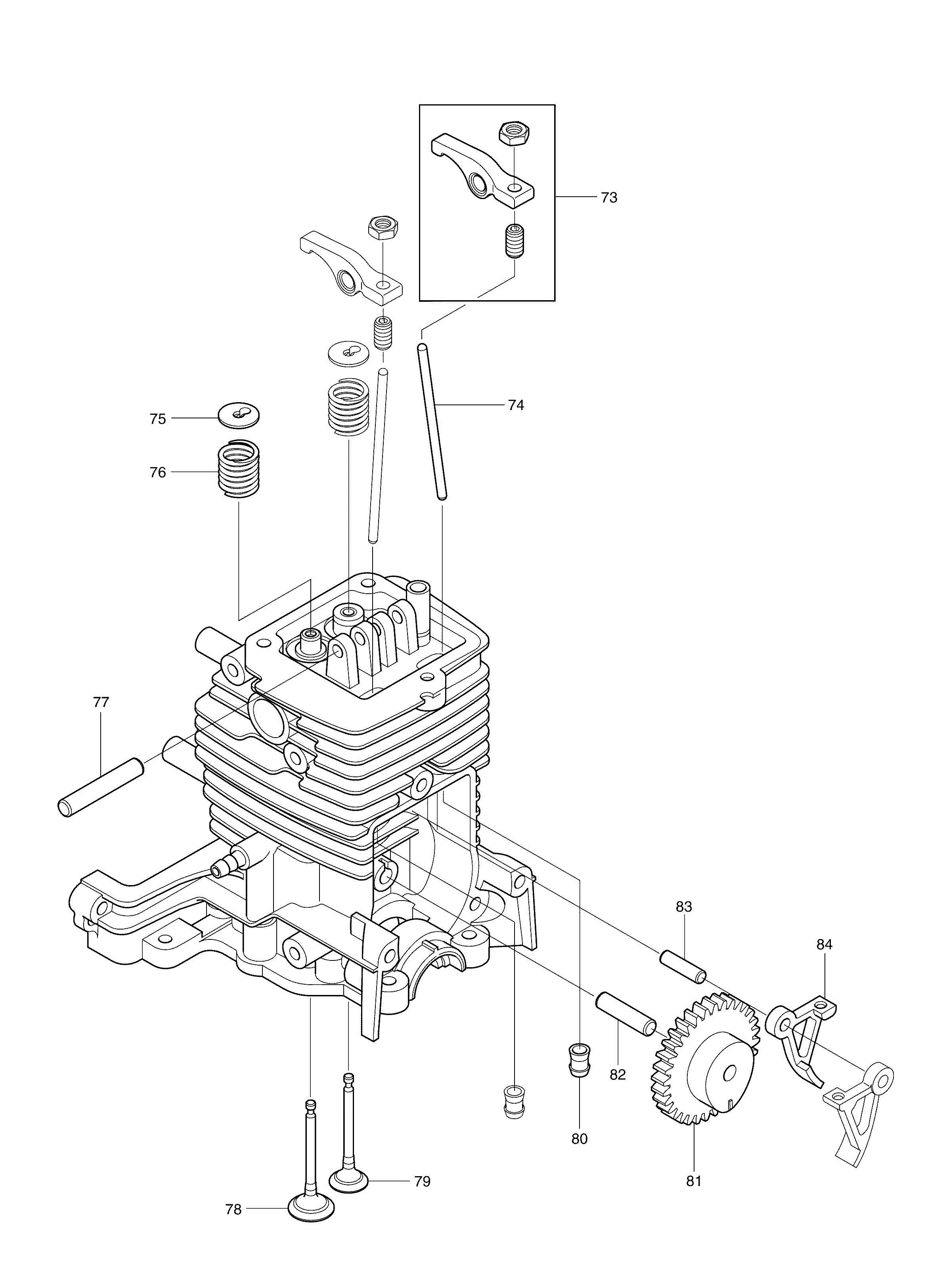 73
74
75
76
77
83
84
82
80
81
79
78