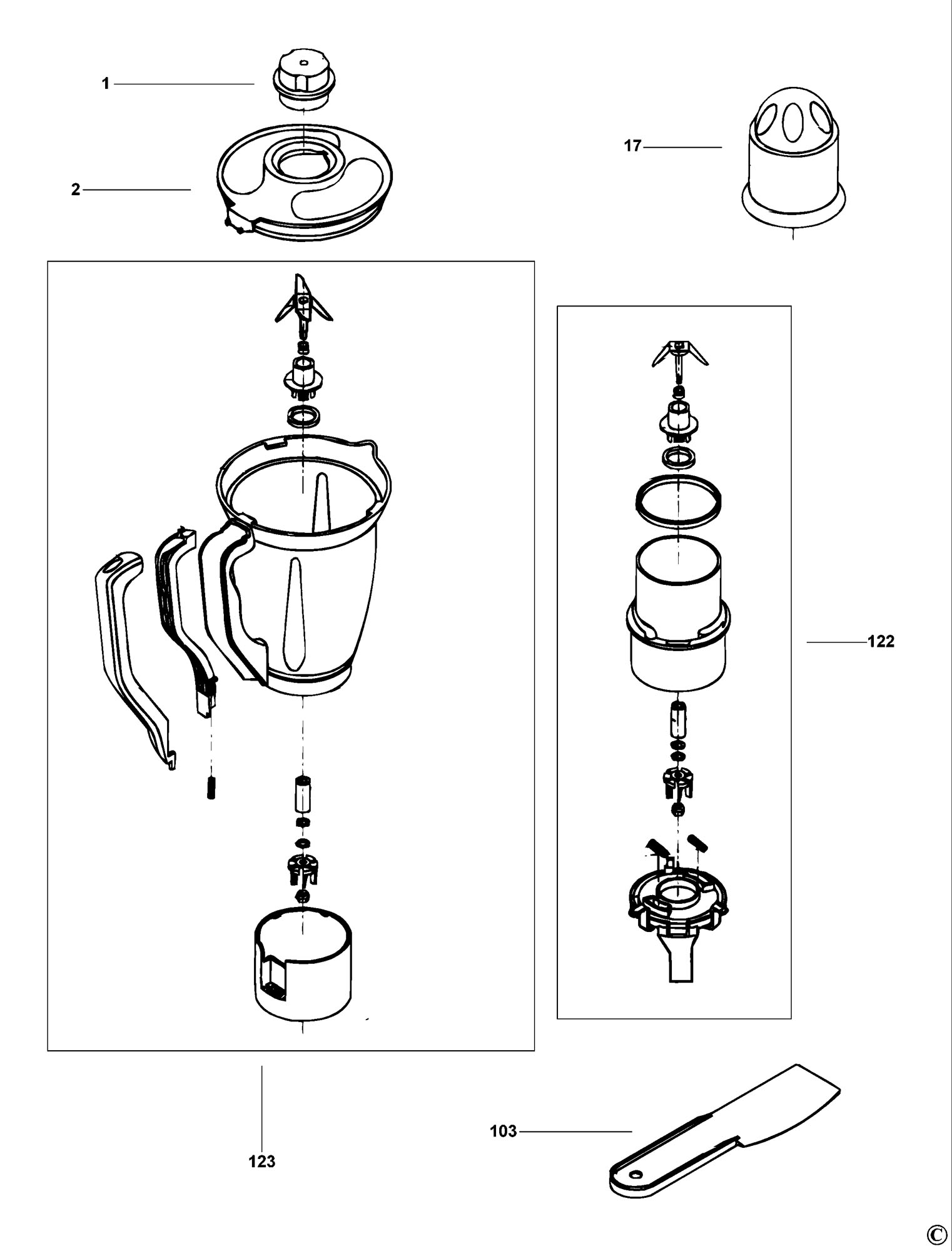 1
2
17
122
123
103
©