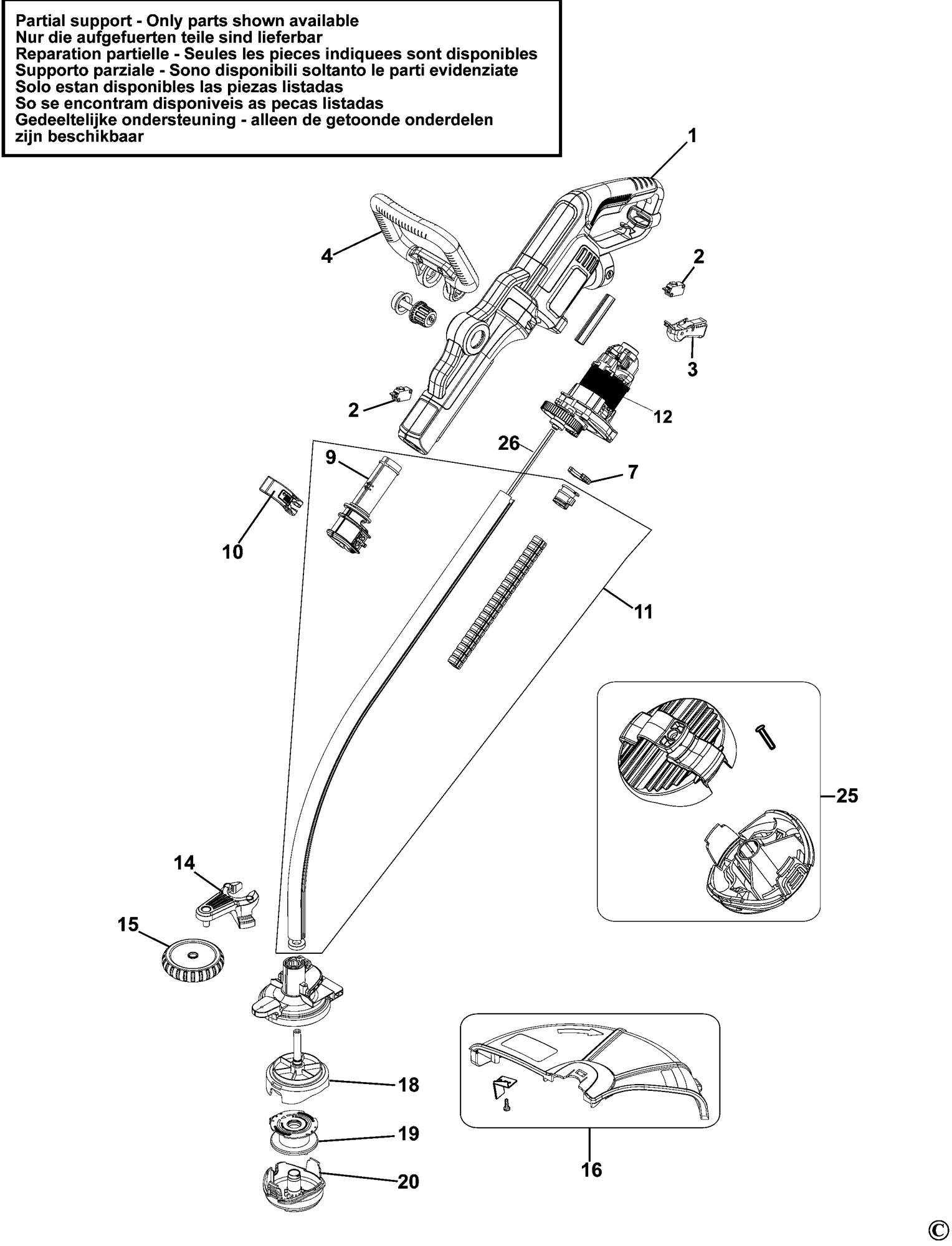 Partial support - Only parts shown available
Nur die aufgefuerten teile sind lieferbar
Reparation partielle - Seules les pieces indiquees sont disponibles
Supporto parziale - Sono disponibili soltanto le parti evidenziate
Solo estan disponibles las piezas listadas
So se encontram disponiveis as pecas listadas
Gedeeltelijke ondersteuning - alleen de getoonde onderdelen zijn beschikbaar

1
4
2
3
2
12
26
9
7
10
11
25
14
15
18
19
20
16
©